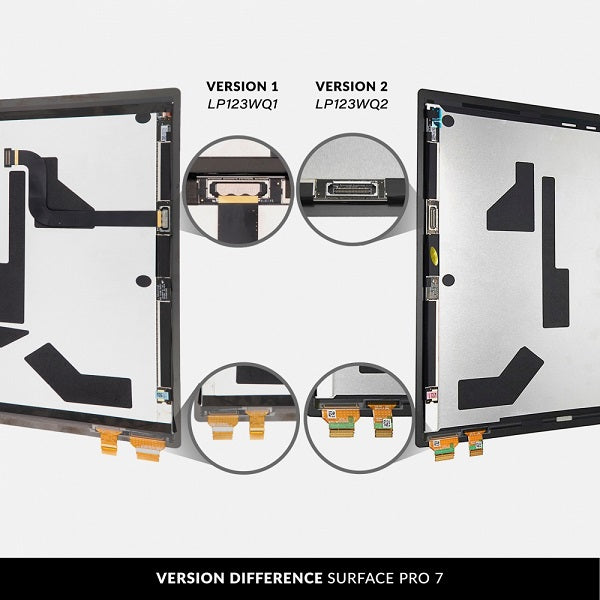 VERSION 1
LP123WQ1

VERSION 2
LP123WQ2

VERSION DIFFERENCE SURFACE PRO 7